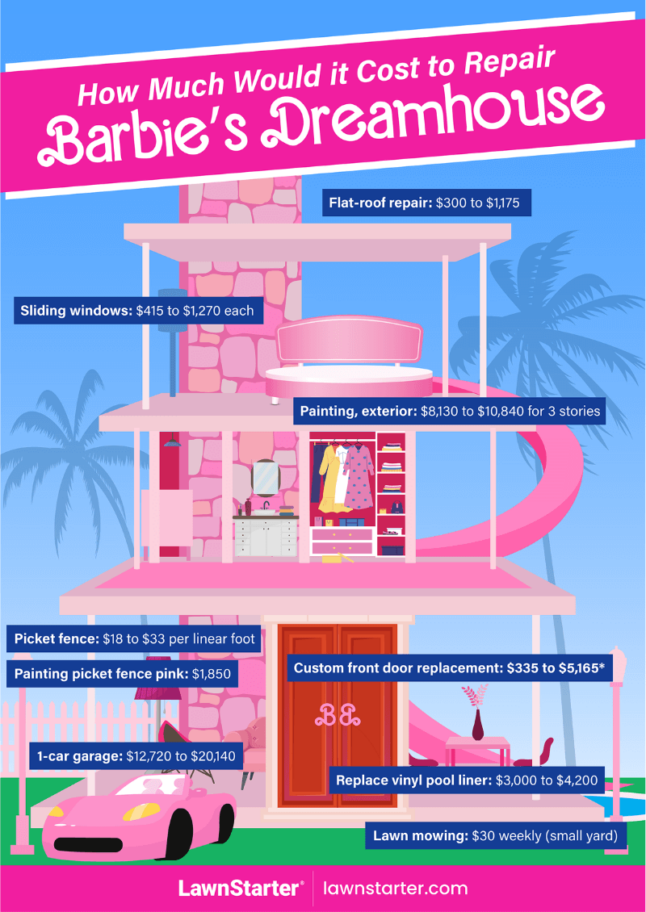 How Much Would it Cost to Repair
Barbie's Dreamhouse

Flat-roof repair: $300 to $1,175

Sliding windows: $415 to $1,270 each

Painting, exterior: $8,130 to $10,840 for 3 stories

Picket fence: $18 to $33 per linear foot

Painting picket fence pink: $1,850

Custom front door replacement: $335 to $5,165*

BB

1-car garage: $12,720 to $20,140

Replace vinyl pool liner: $3,000 to $4,200

Lawn mowing: $30 weekly (small yard)

LawnStarter® | lawnstarter.com